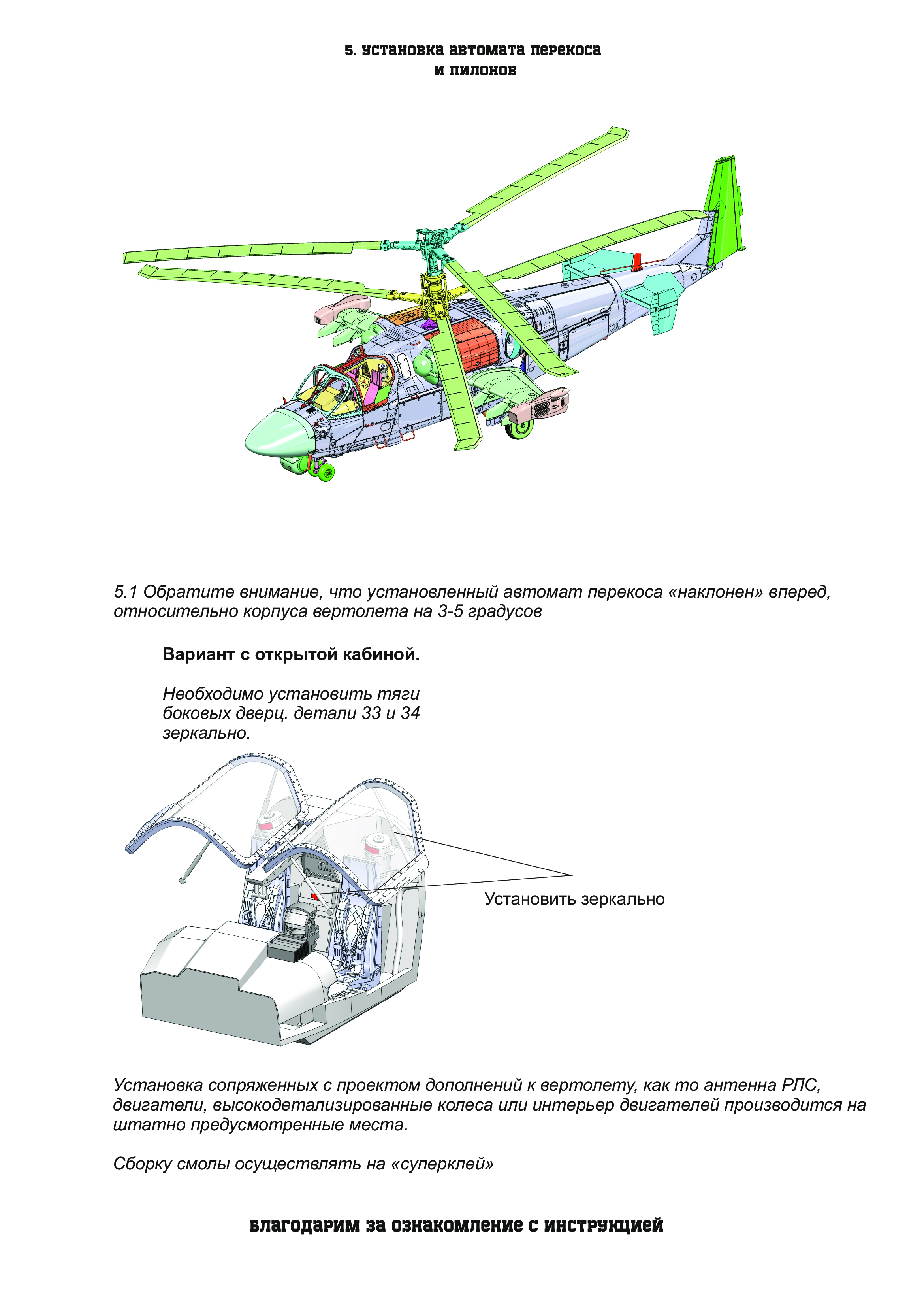 5. установка автомата перекоса и пилонов

5.1 Обратите внимание, что установленный автомат перекоса «наклонен» вперед, относительно корпуса вертолета на 3-5 градусов

Вариант с открытой кабиной.

Необходимо установить тяги боковых дверц. детали 33 и 34 зеркально.

Установить зеркально

Установка сопряженных с проектом дополнений к вертолету, как то антенна РЛС, двигатели, высокодетализированные колеса или интерьер двигателей производится на штатно предусмотренные места.

Сборку смолы осуществлять на «суперклей»

благодарим за ознакомление с инструкцией